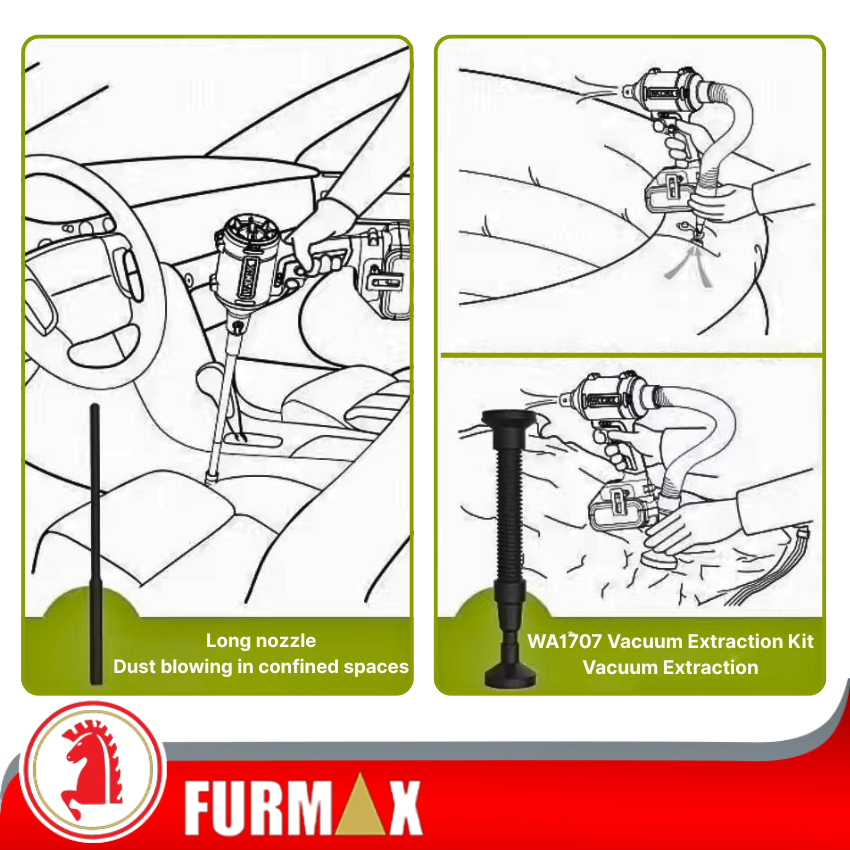 Long nozzle
Dust blowing in confined spaces

WA1707 Vacuum Extraction Kit
Vacuum Extraction

FURMAX