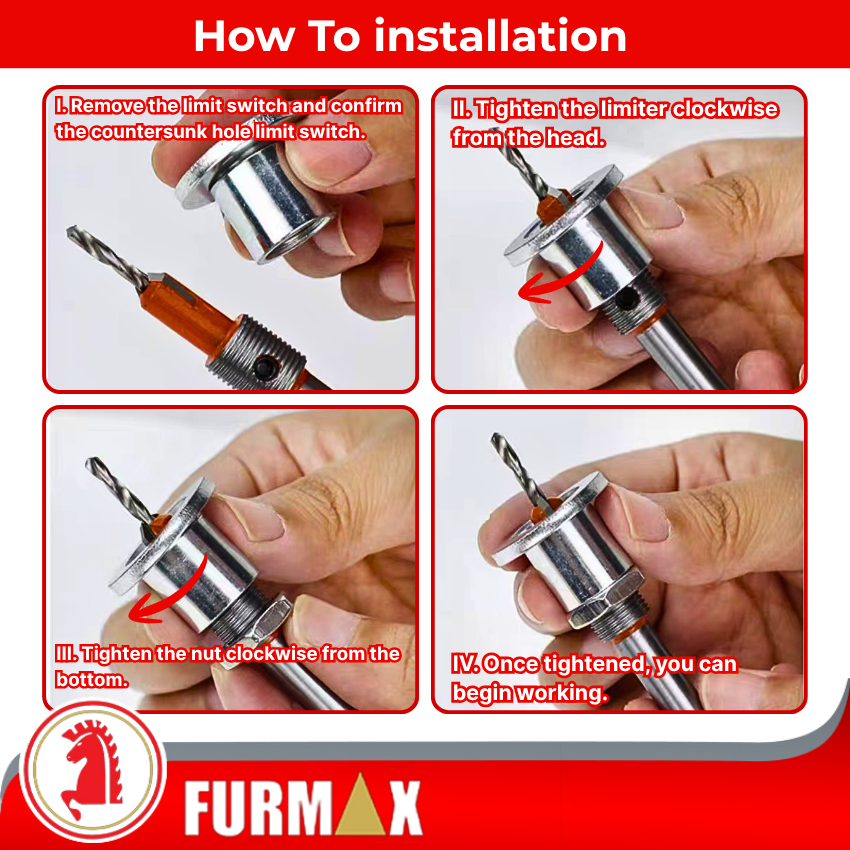 How To installation

I. Remove the limit switch and confirm the countersunk hole limit switch.

II. Tighten the limiter clockwise from the head.

III. Tighten the nut clockwise from the bottom.

IV. Once tightened, you can begin working.

FURMAX