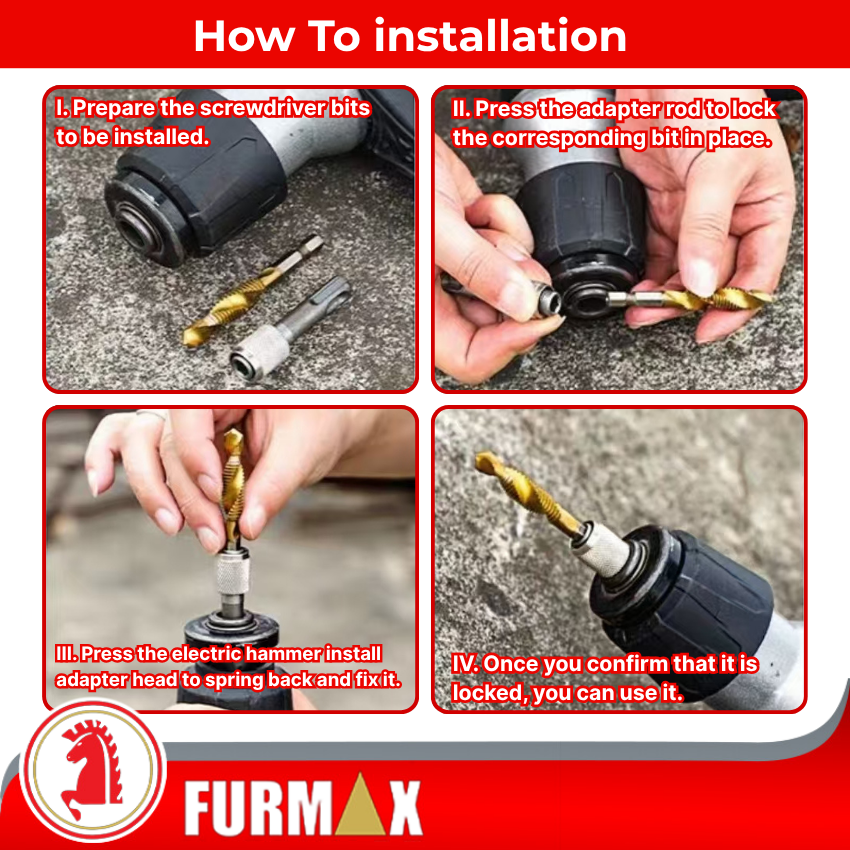 How To installation

I. Prepare the screwdriver bits to be installed.

II. Press the adapter rod to lock the corresponding bit in place.

III. Press the electric hammer install adapter head to spring back and fix it.

IV. Once you confirm that it is locked, you can use it.

FURMAX