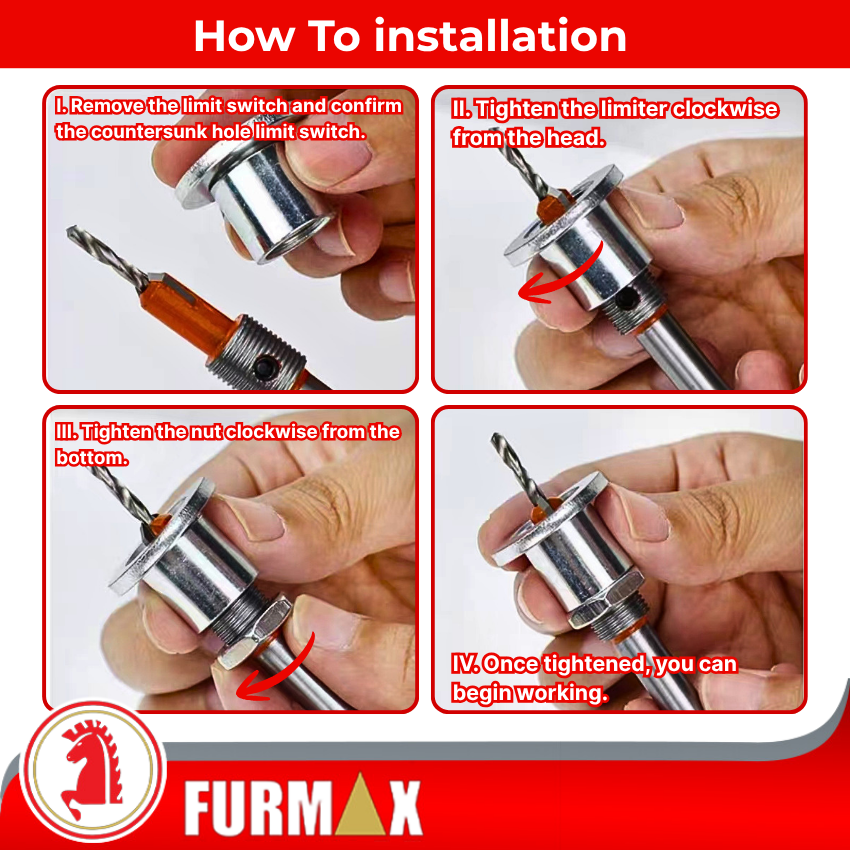 How To installation

I. Remove the limit switch and confirm the countersunk hole limit switch.

II. Tighten the limiter clockwise from the head.

III. Tighten the nut clockwise from the bottom.

IV. Once tightened, you can begin working.

FURMAX