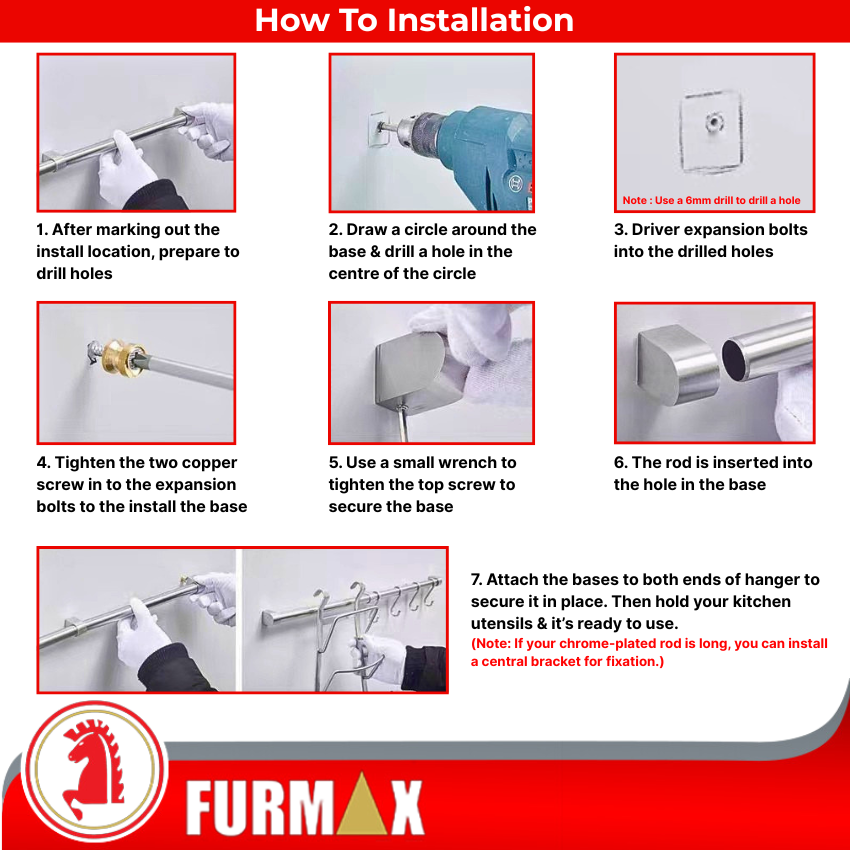 How To Installation

1. After marking out the install location, prepare to drill holes

2. Draw a circle around the base & drill a hole in the centre of the circle

Note : Use a 6mm drill to drill a hole

3. Driver expansion bolts into the drilled holes

4. Tighten the two copper screw in to the expansion bolts to the install the base

5. Use a small wrench to tighten the top screw to secure the base

6. The rod is inserted into the hole in the base

7. Attach the bases to both ends of hanger to secure it in place. Then hold your kitchen utensils & it's ready to use.

(Note: If your chrome-plated rod is long, you can install a central bracket for fixation.)

FURMAX