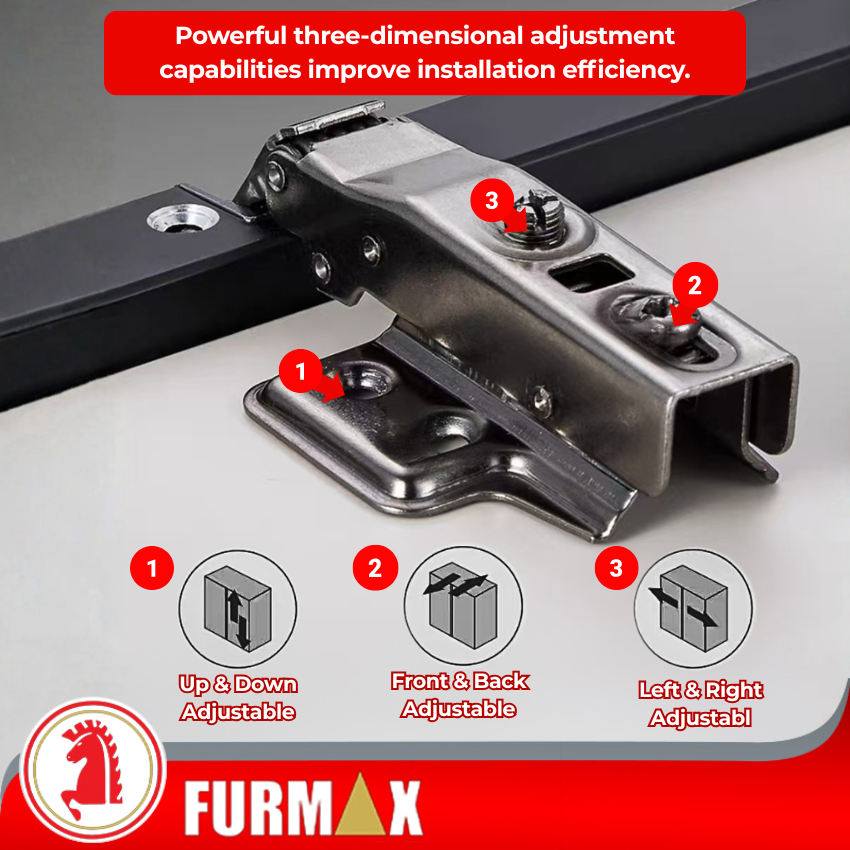 Powerful three-dimensional adjustment capabilities improve installation efficiency.

3

2

1

1

Up & Down Adjustable

2

Front & Back Adjustable

3

Left & Right Adjustabl

FURMAX