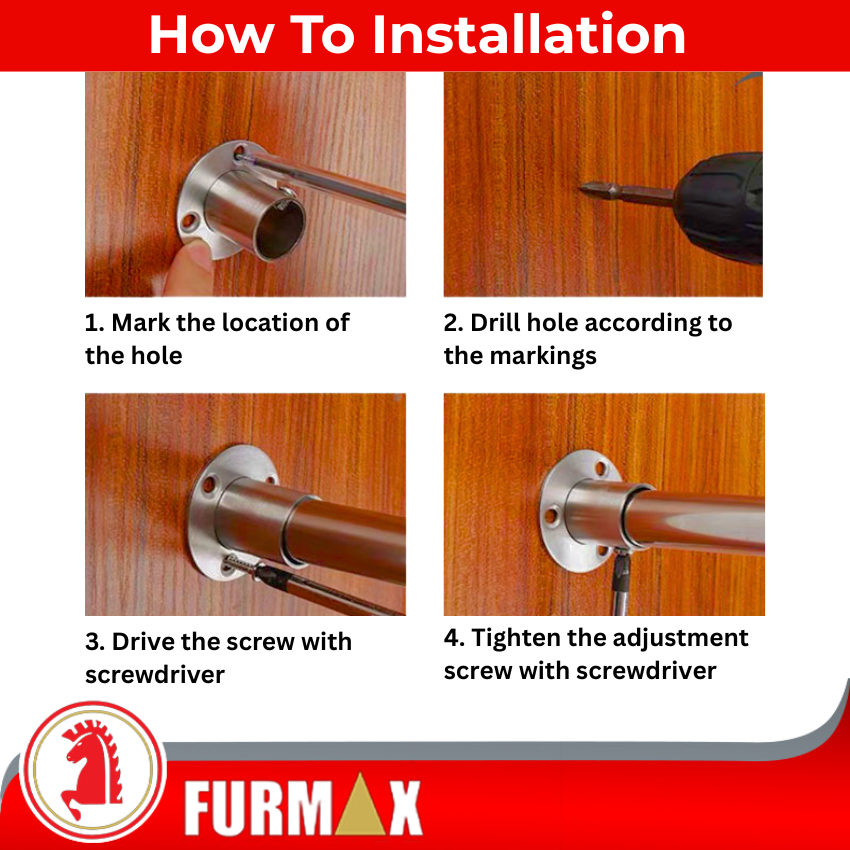 How To Installation

1. Mark the location of the hole

2. Drill hole according to the markings

3. Drive the screw with screwdriver

4. Tighten the adjustment screw with screwdriver

FURMAX