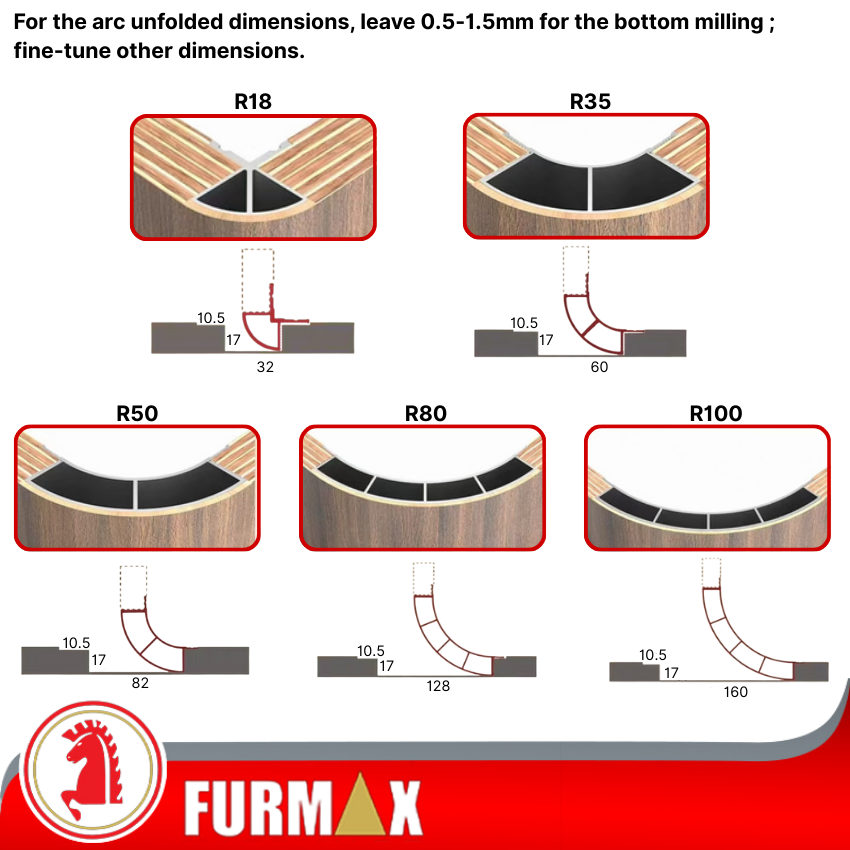 For the arc unfolded dimensions, leave 0.5-1.5mm for the bottom milling ; fine-tune other dimensions.

R18

10.5
17
32

R35

10.5
17
60

R50

10.5
17
82

R80

10.5
17
128

R100

10.5
17
160

FURMAX